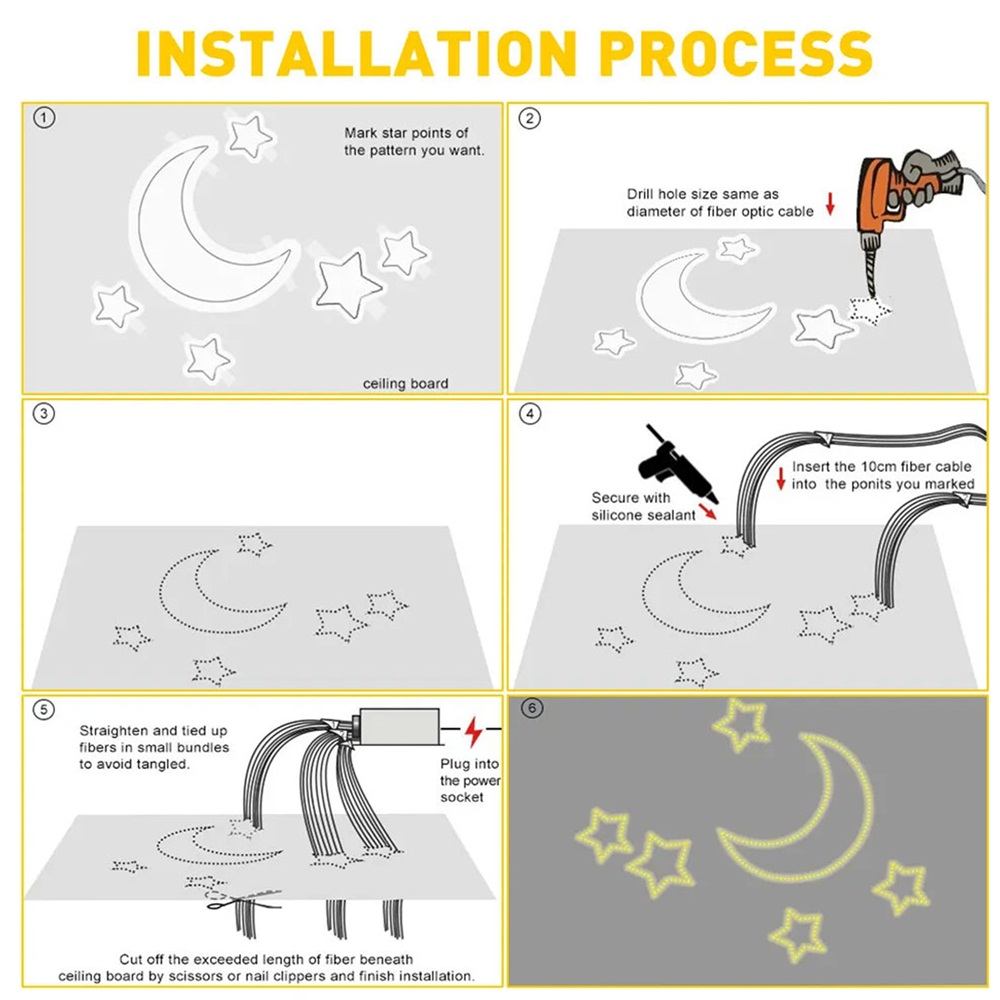 INSTALLATION PROCESS

①
Mark star points of the pattern you want.
ceiling board

②
Drill hole size same as diameter of fiber optic cable

③

④
Secure with silicone sealant
Insert the 10cm fiber cable into the ponits you marked

⑤
Straighten and tied up fibers in small bundles to avoid tangled.
Plug into the power socket
Cut off the exceeded length of fiber beneath ceiling board by scissors or nail clippers and finish installation.

⑥